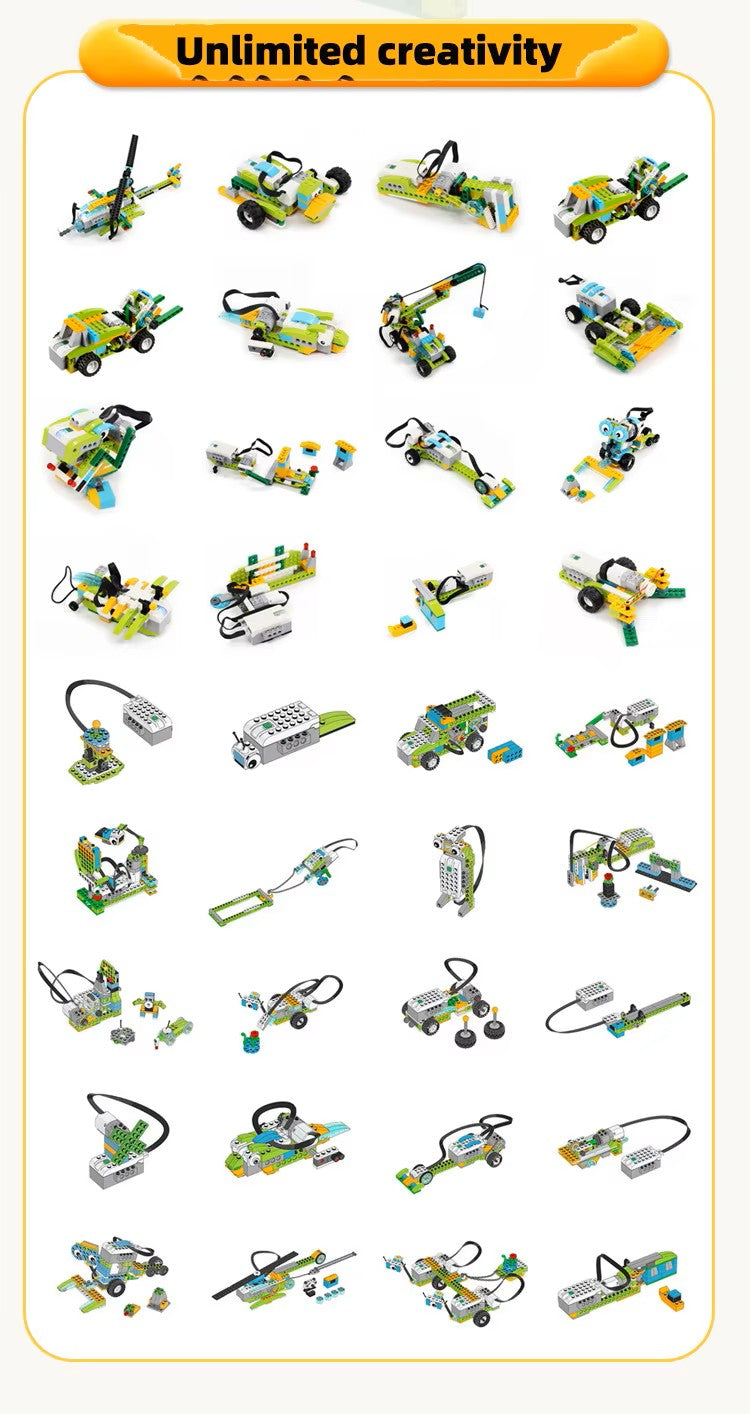 Unlimited creativity